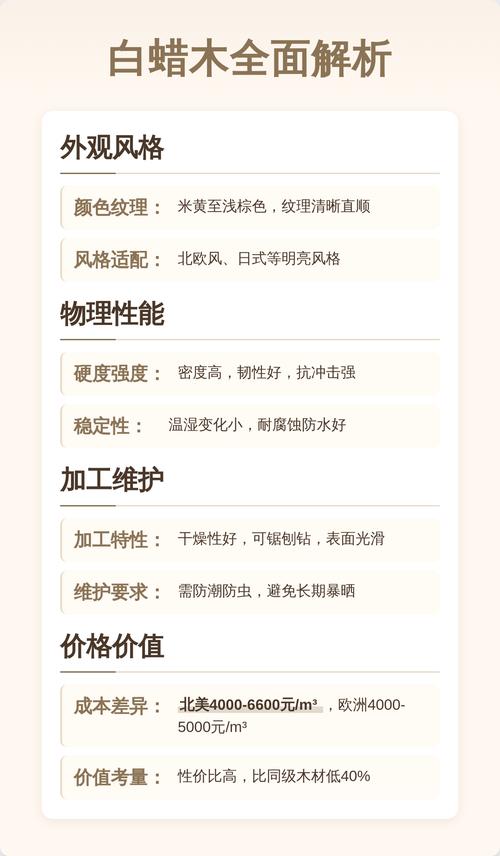 白蜡木全面解析

外观风格

颜色纹理： 米黄至浅棕色，纹理清晰直顺

风格适配： 北欧风、日式等明亮风格

物理性能

硬度强度： 密度高，韧性好，抗冲击强

稳定性： 温湿变化小，耐腐蚀防水好

加工维护

加工特性： 干燥性好，可锯刨钻，表面光滑

维护要求： 需防潮防虫，避免长期暴晒

价格价值

成本差异： 北美4000-6600元/m³，欧洲4000-5000元/m³

价值考量： 性价比高，比同级木材低40%